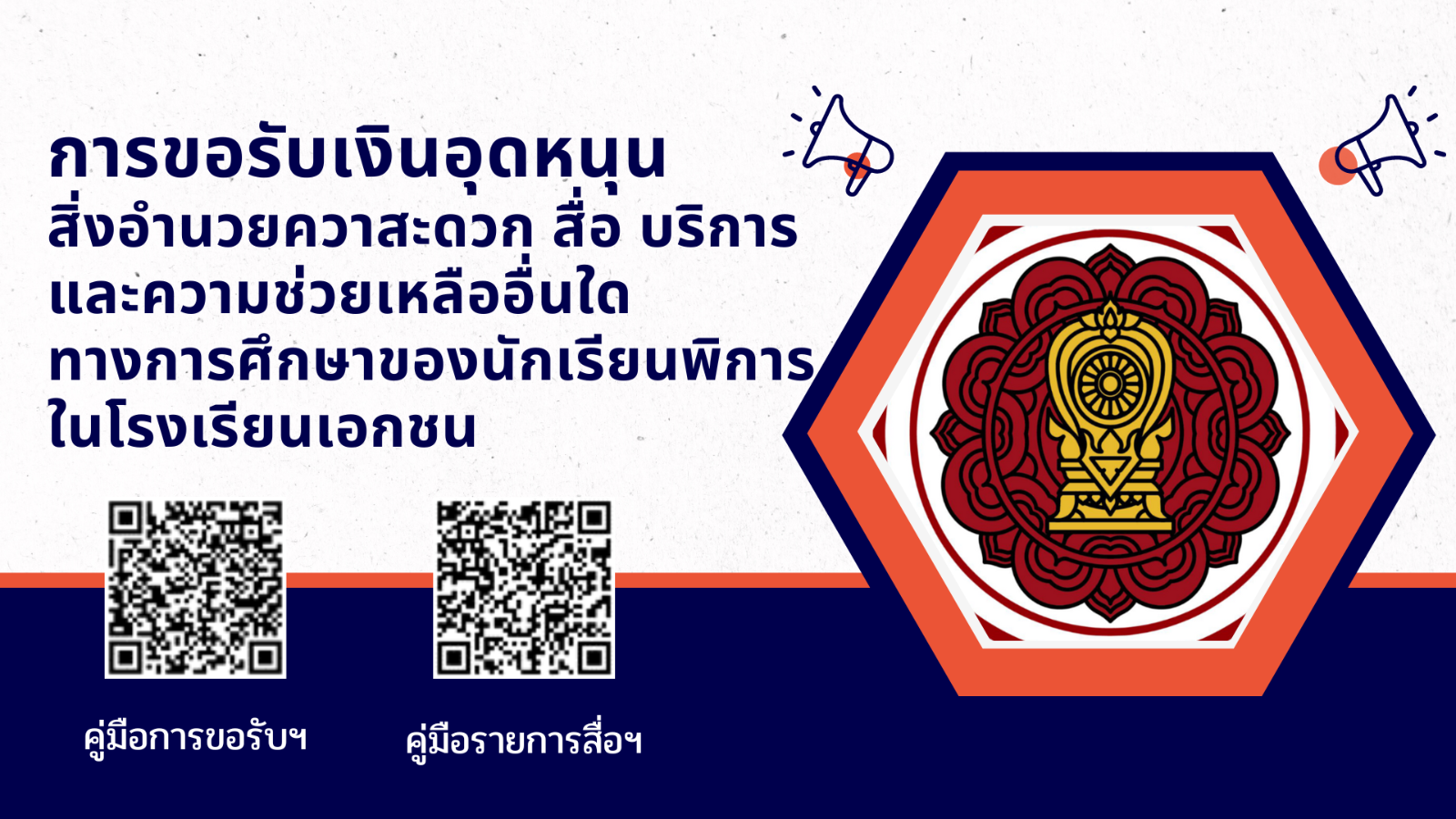 การขอรับเงินอุดหนุน
สิ่งอำนวยควาสะดวก สื่อ บริการ
และความช่วยเหลืออื่นใด
ทางการศึกษาของนักเรียนพิการ
ในโรงเรียนเอกชน

คู่มือการขอรับฯ

คู่มือรายการสื่อฯ